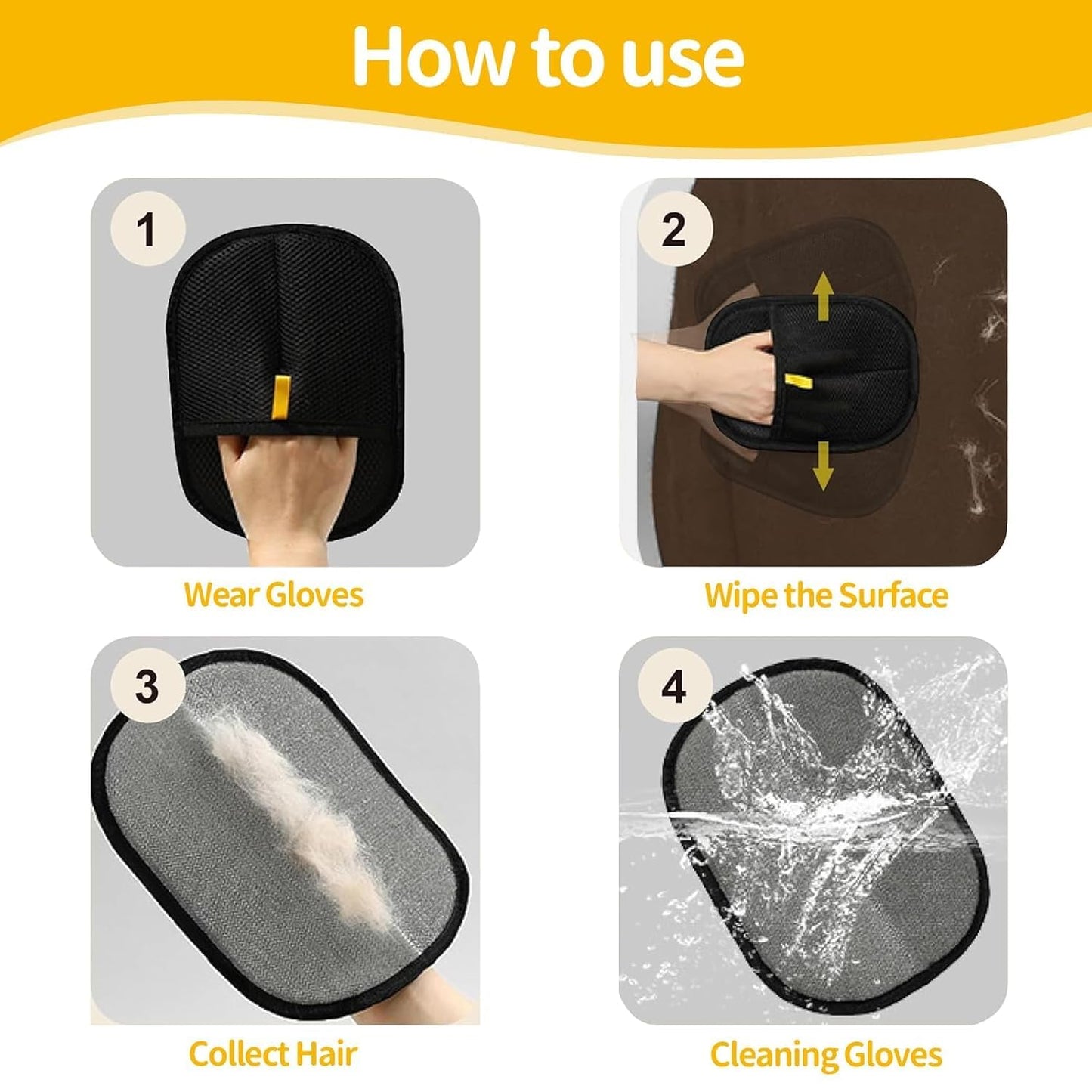 How to use

1

Wear Gloves

2

Wipe the Surface

3

Collect Hair

4

Cleaning Gloves