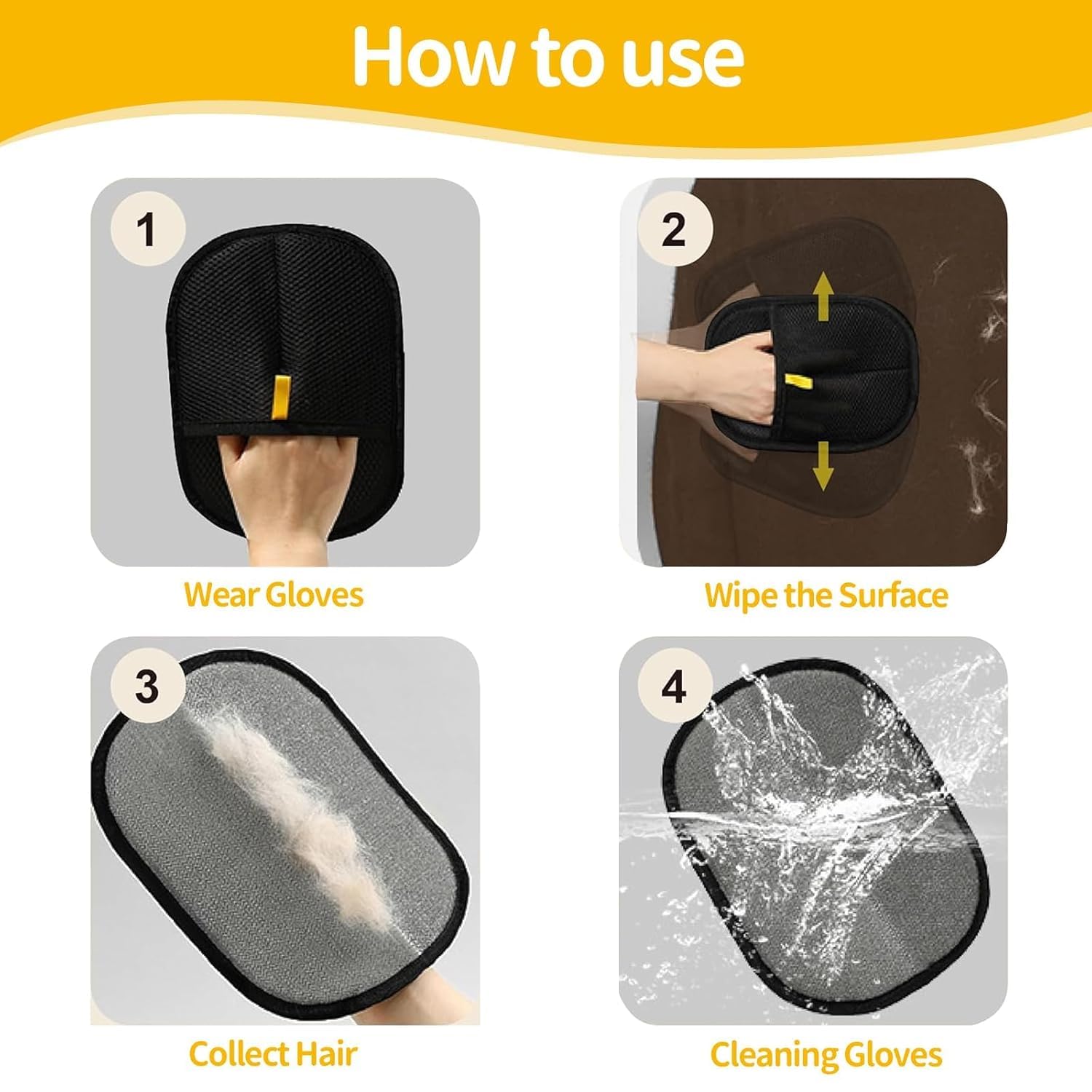 How to use

1

Wear Gloves

2

Wipe the Surface

3

Collect Hair

4

Cleaning Gloves